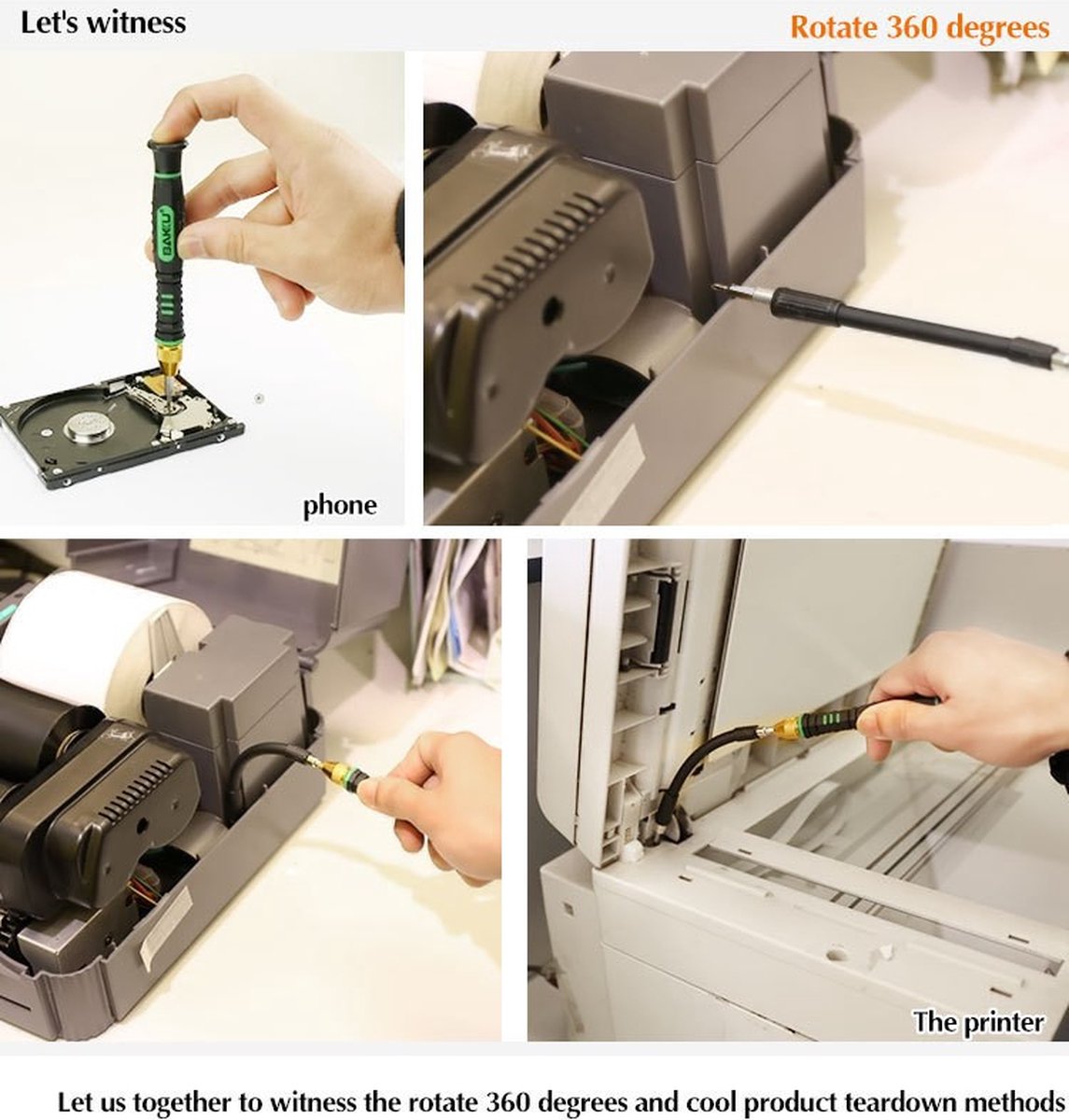 Let's witness

Rotate 360 degrees

BAKU

phone

The printer

Let us together to witness the rotate 360 degrees and cool product teardown methods